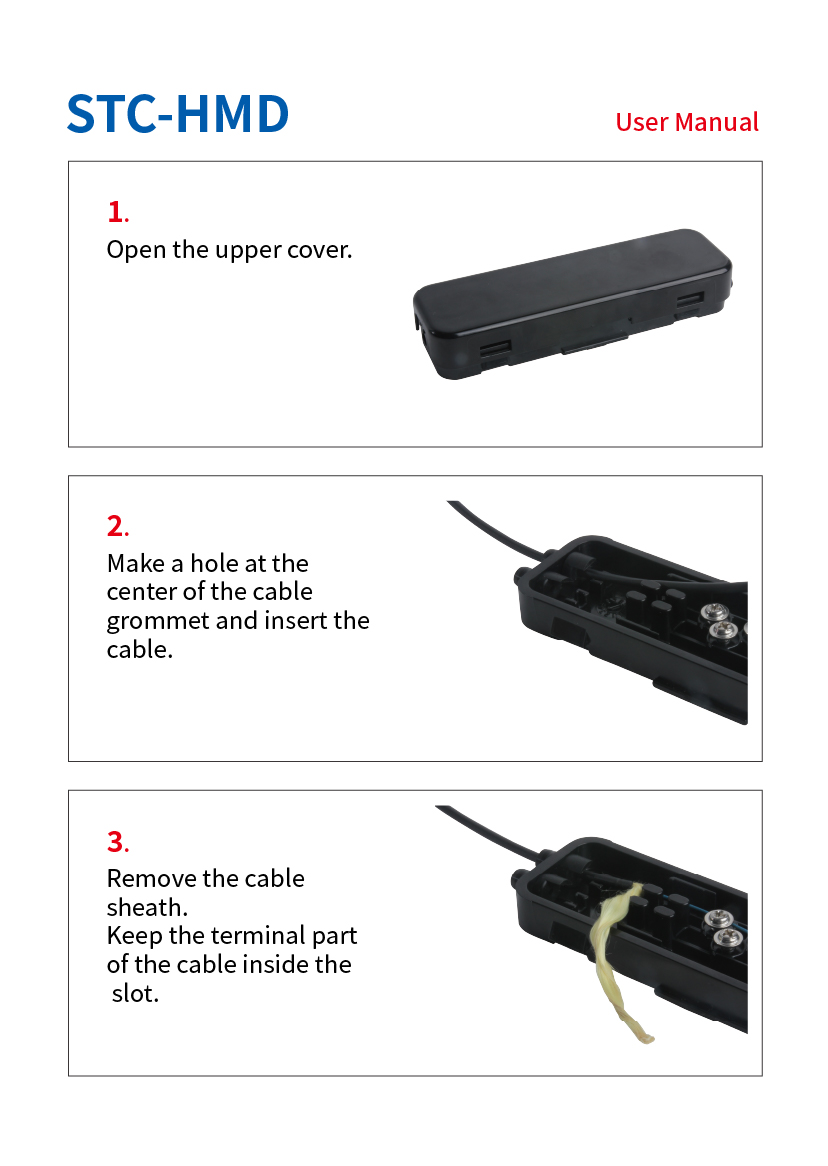 STC-HMD

User Manual

1.
Open the upper cover.

2.
Make a hole at the center of the cable grommet and insert the cable.

3.
Remove the cable sheath.
Keep the terminal part of the cable inside the slot.